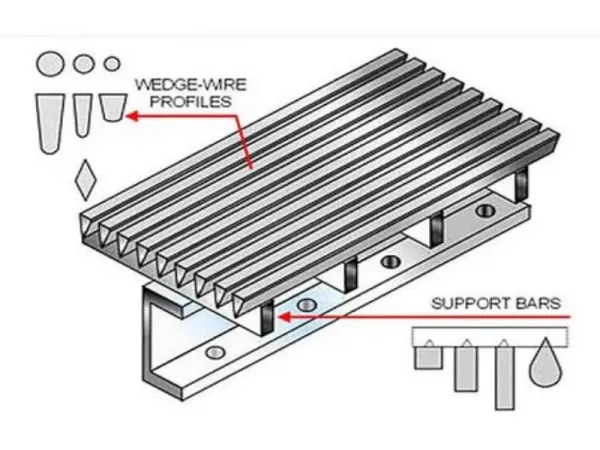 WEDGE-WIRE PROFILES

SUPPORT BARS